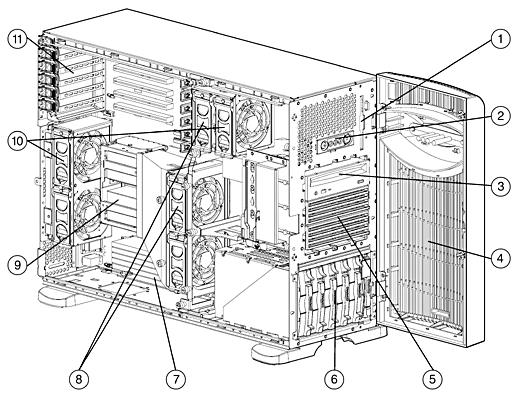 11
1
2
10
3
9
4
8
7
6
5